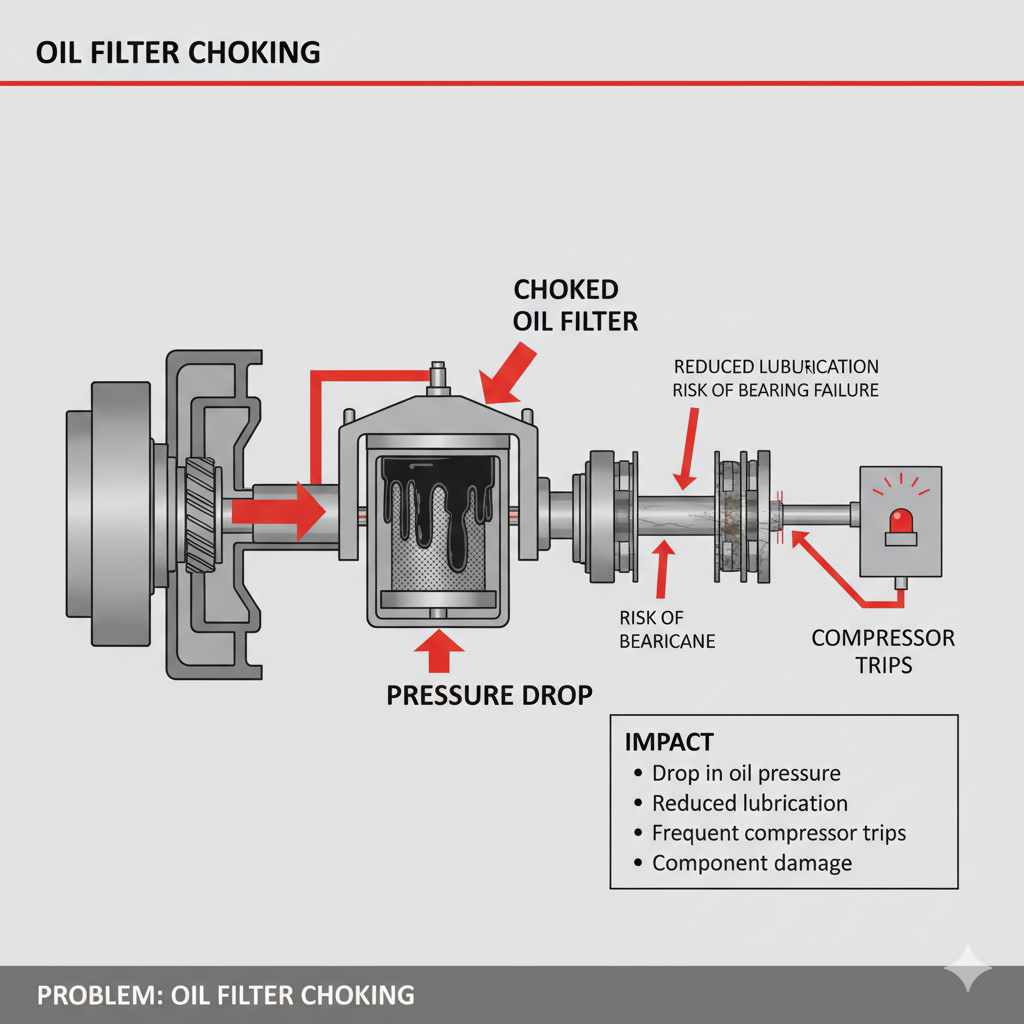 OIL FILTER CHOKING

CHOKED OIL FILTER

REDUCED LUBURICATION RISK OF BEARING FAILURE

RISK OF BEARICANE

COMPRESSOR TRIPS

PRESSURE DROP

IMPACT
• Drop in oil pressure
• Reduced lubrication
• Frequent compressor trips
• Component damage

PROBLEM: OIL FILTER CHOKING