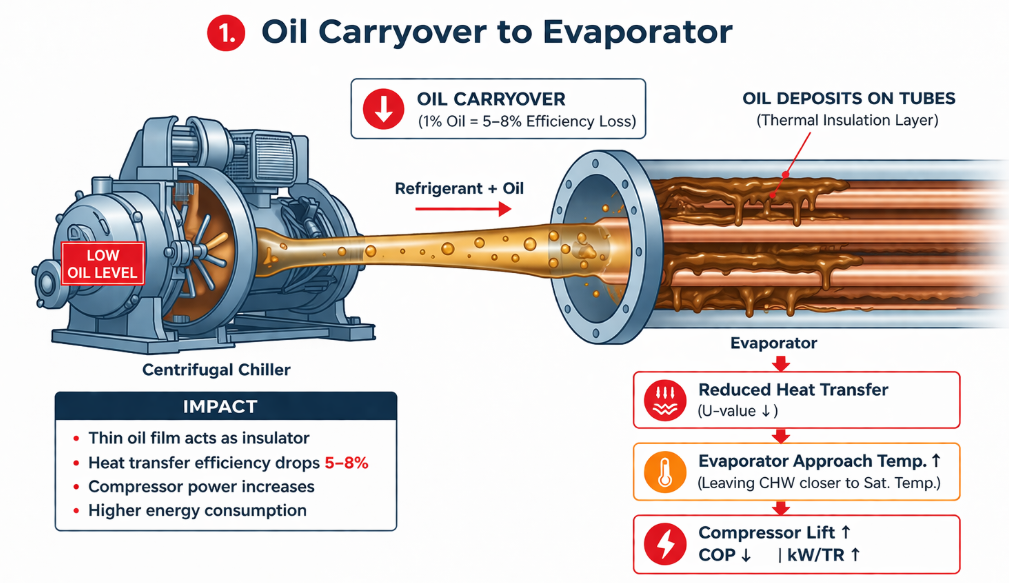 1. Oil Carryover to Evaporator

OIL CARRYOVER
(1% Oil = 5–8% Efficiency Loss)

OIL DEPOSITS ON TUBES
(Thermal Insulation Layer)

Refrigerant + Oil

LOW OIL LEVEL

Centrifugal Chiller

Evaporator

IMPACT
• Thin oil film acts as insulator
• Heat transfer efficiency drops 5–8%
• Compressor power increases
• Higher energy consumption

Reduced Heat Transfer
(U-value ↓)

Evaporator Approach Temp. ↑
(Leaving CHW closer to Sat. Temp.)

Compressor Lift ↑
COP ↓ | kW/TR ↑